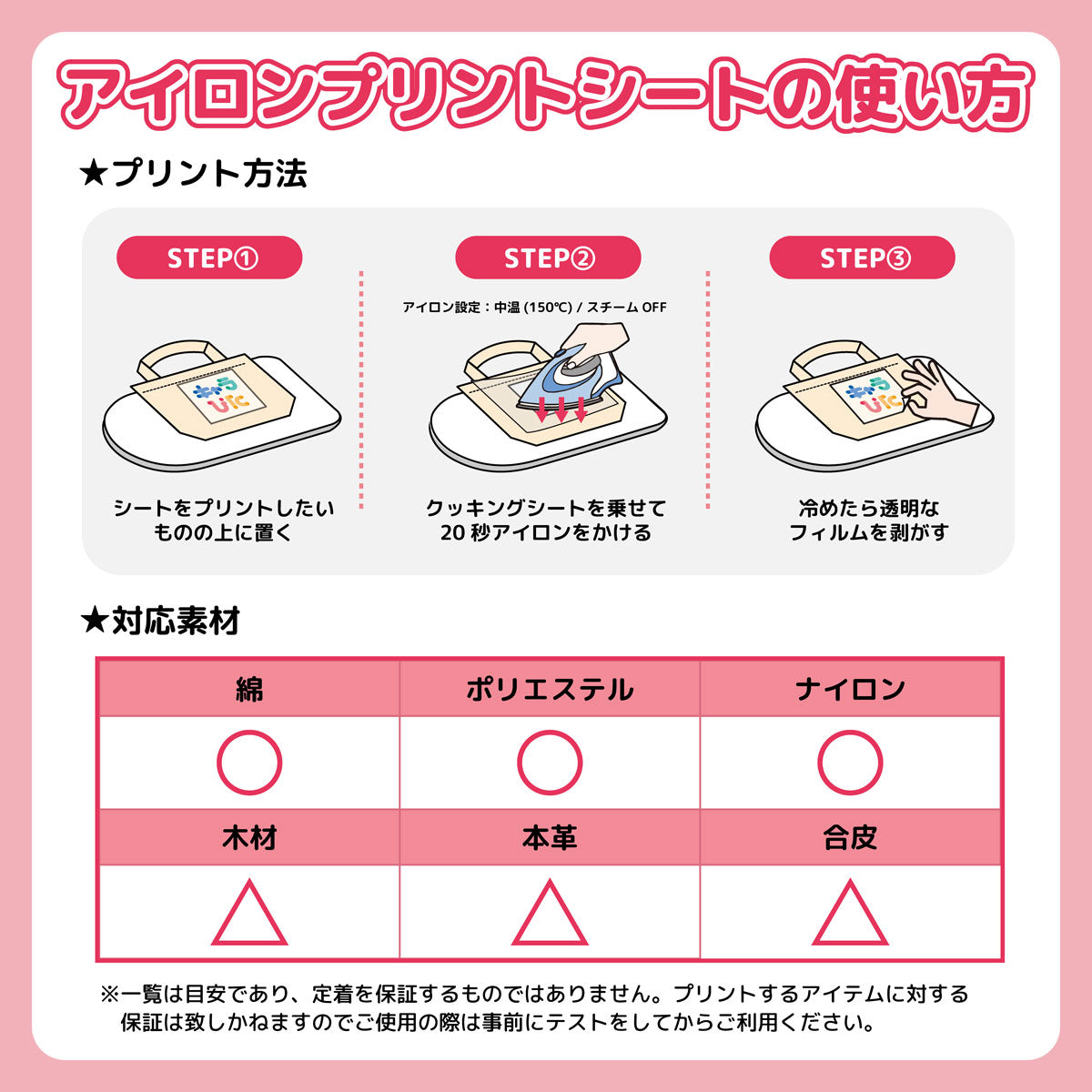 アイロンプリントシートの使い方

★プリント方法

STEP①

シートをプリントしたいものの上に置く

STEP②

アイロン設定：中温 (150℃) / スチーム OFF

クッキングシートを乗せて20 秒アイロンをかける

STEP③

冷めたら透明なフィルムを剥がす

★対応素材

| 綿 | ポリエステル | ナイロン |
|---|---|---|
| ○ | ○ | ○ |
| 木材 | 本革 | 合皮 |
| △ | △ | △ |

※一覧は目安であり、定着を保証するものではありません。プリントするアイテムに対する保証は致しかねますのでご使用の際は事前にテストをしてからご利用ください。