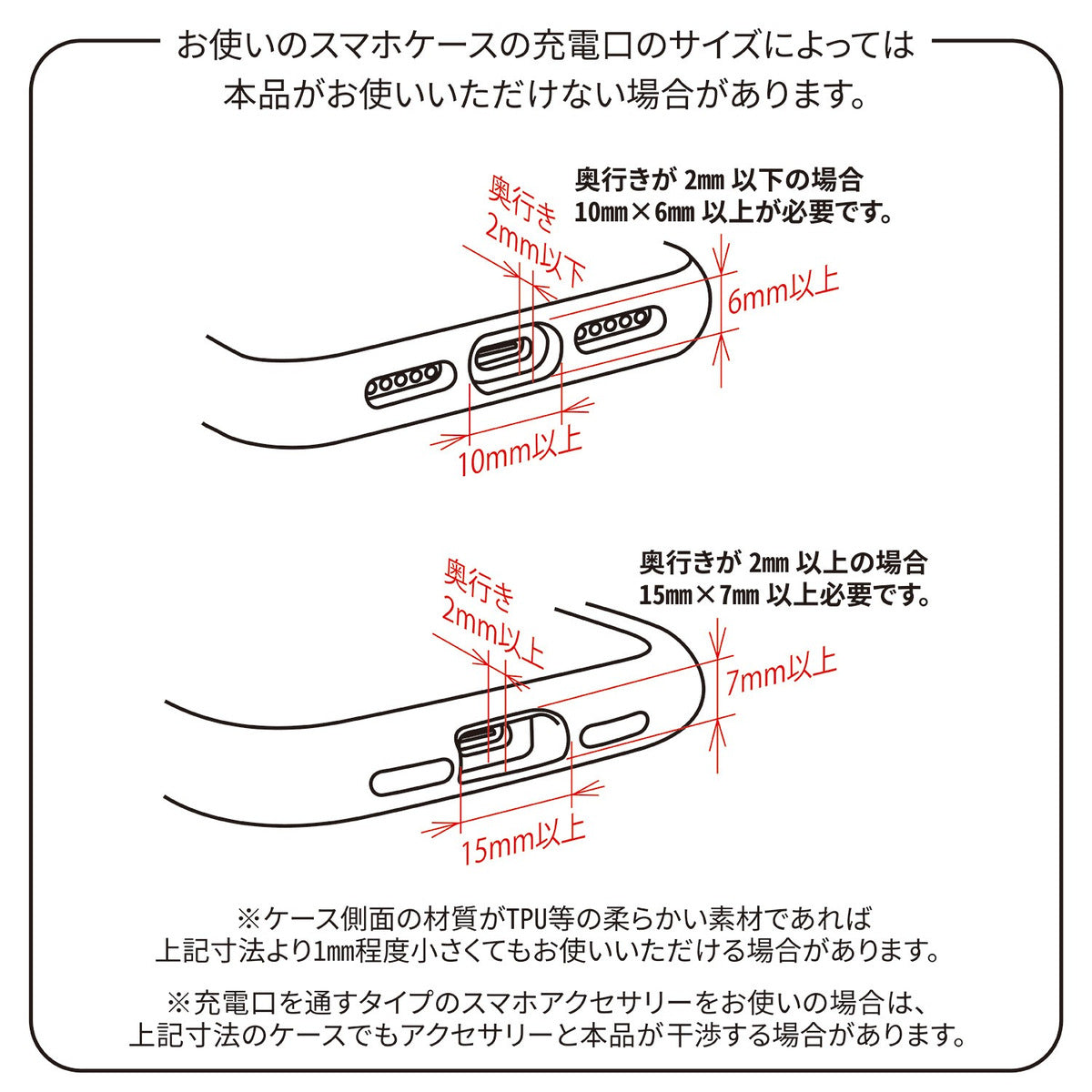 お使いのスマホケースの充電口のサイズによっては
本品がお使いいただけない場合があります。

奥行きが 2㎜ 以下の場合
10㎜×6㎜ 以上が必要です。

奥行き
2mm以下

6mm以上

10mm以上

奥行きが 2㎜ 以上の場合
15㎜×7㎜ 以上必要です。

奥行き
2mm以上

7mm以上

15mm以上

※ケース側面の材質がTPU等の柔らかい素材であれば
上記寸法より1㎜程度小さくてもお使いいただける場合があります。

※充電口を通すタイプのスマホアクセサリーをお使いの場合は、
上記寸法のケースでもアクセサリーと本品が干渉する場合があります。